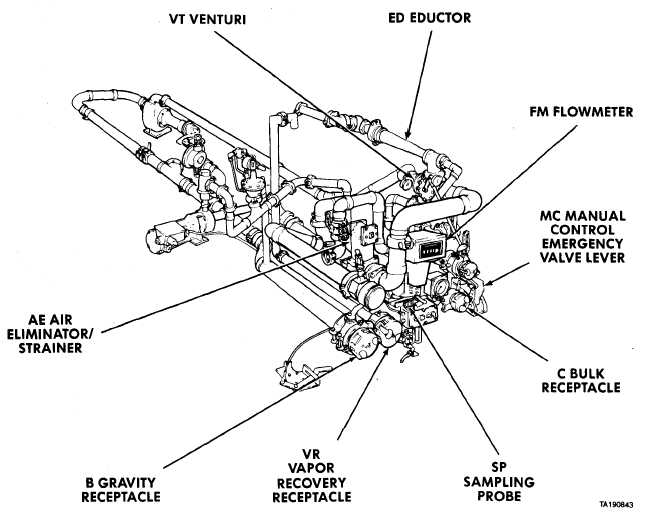 VT VENTURI

ED EDUCTOR

FM FLOWMETER

MC MANUAL CONTROL EMERGENCY VALVE LEVER

AE AIR ELIMINATOR/ STRAINER

C BULK RECEPTACLE

B GRAVITY RECEPTACLE

VR VAPOR RECOVERY RECEPTACLE

SP SAMPLING PROBE

TA190843