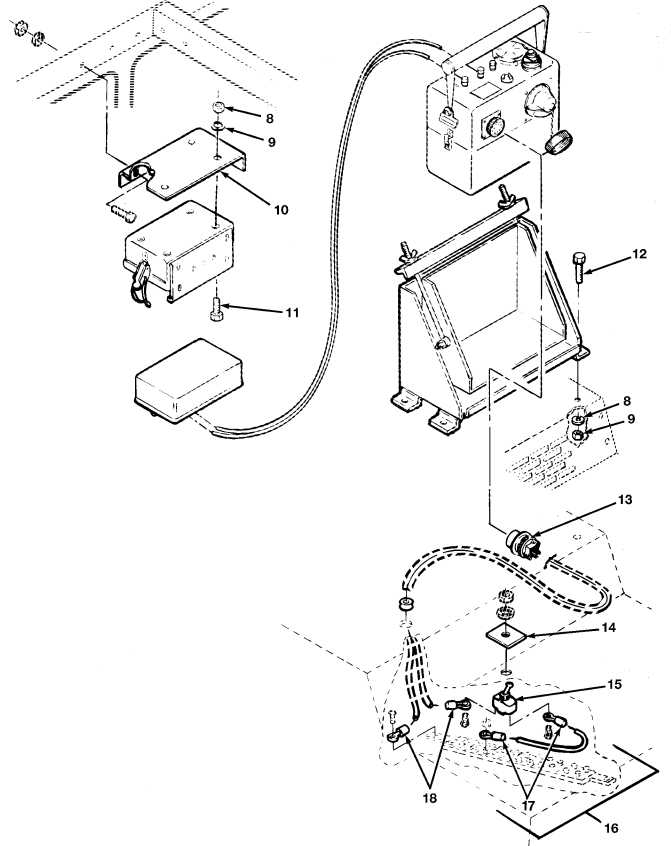 8
9
10
11
12
8
9
13
14
15
18
17
16